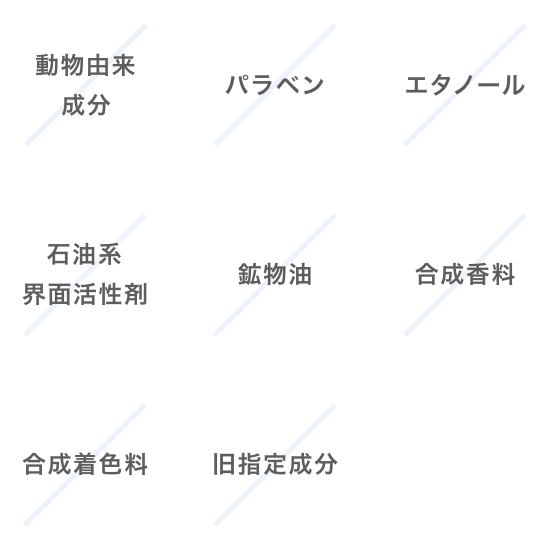 動物由来
成分

パラベン

エタノール

石油系
界面活性剤

鉱物油

合成香料

合成着色料

旧指定成分